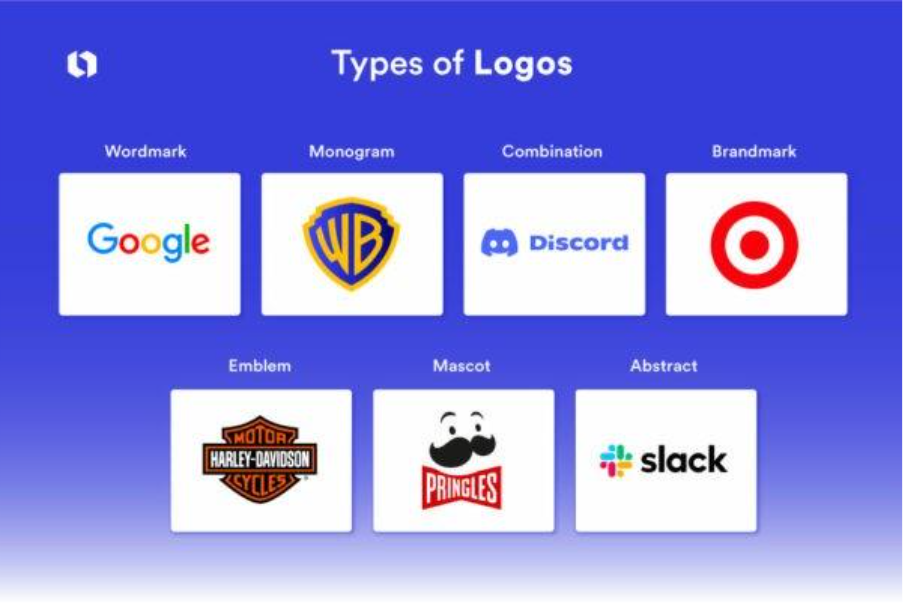 Types of Logos

Wordmark

Google

Monogram

WB

Combination

Discord

Brandmark

Emblem

MOTOR HARLEY-DAVIDSON CYCLES

Mascot

PRINGLES

Abstract

slack